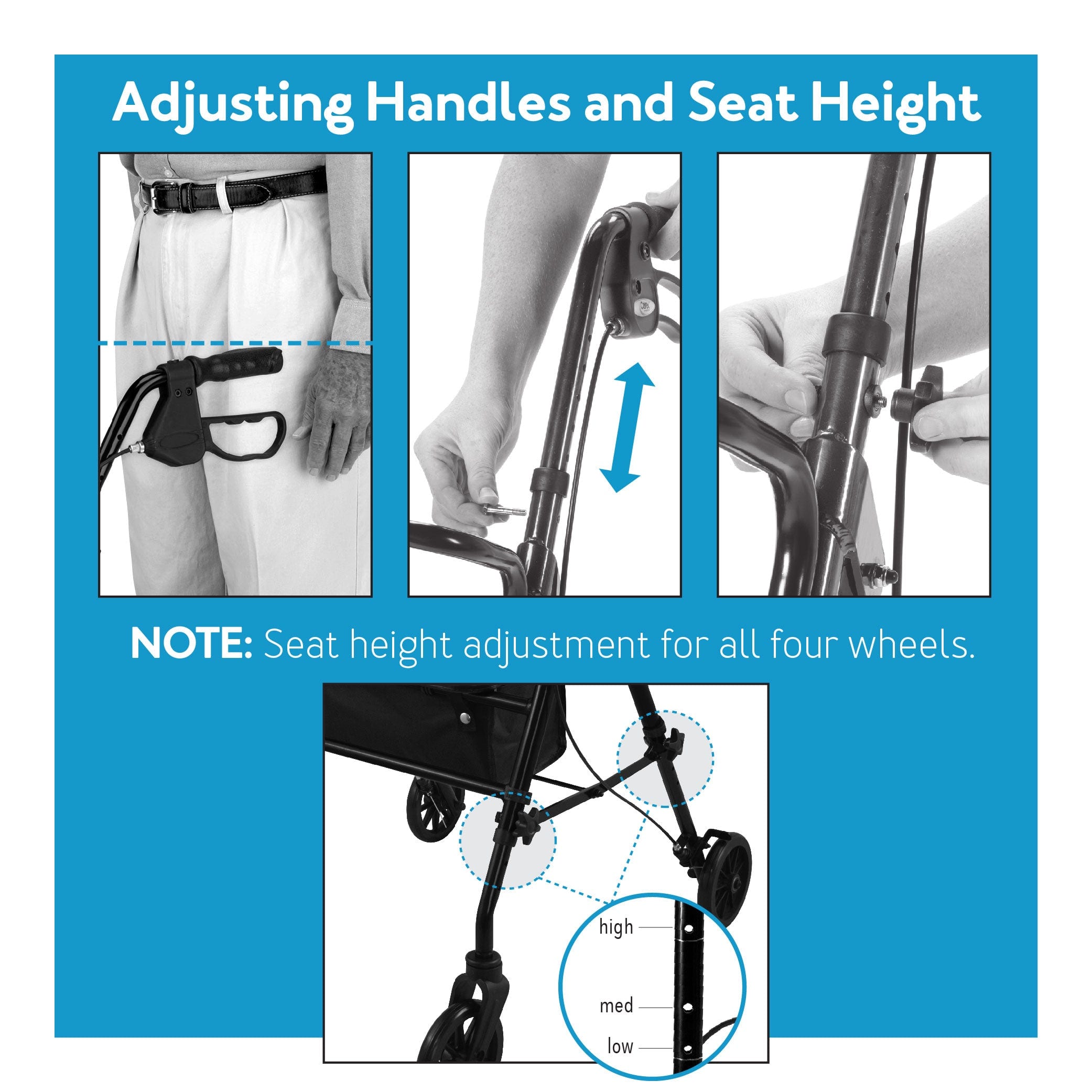 Adjusting Handles and Seat Height

NOTE: Seat height adjustment for all four wheels.

high

med

low