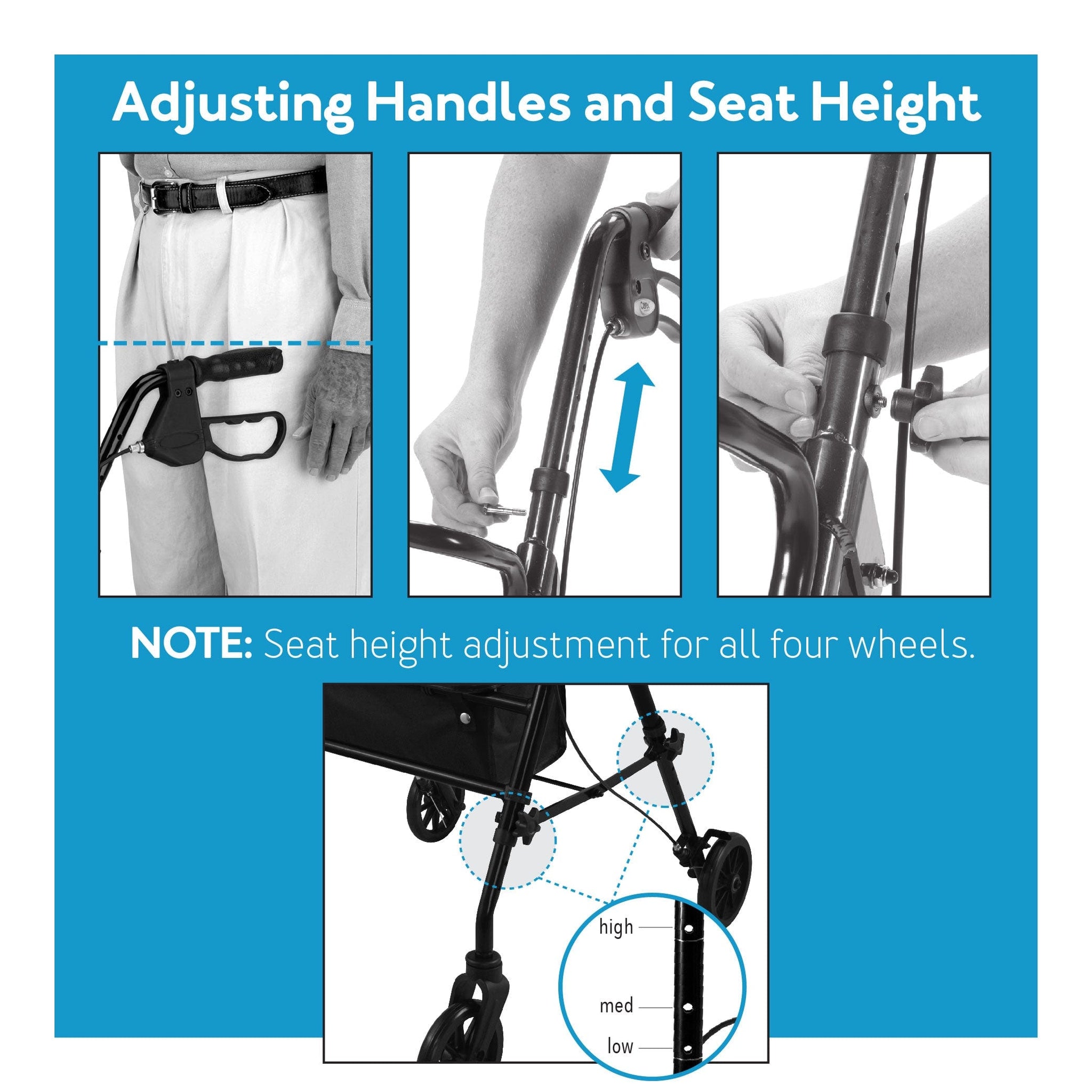 Adjusting Handles and Seat Height

NOTE: Seat height adjustment for all four wheels.

high

med

low