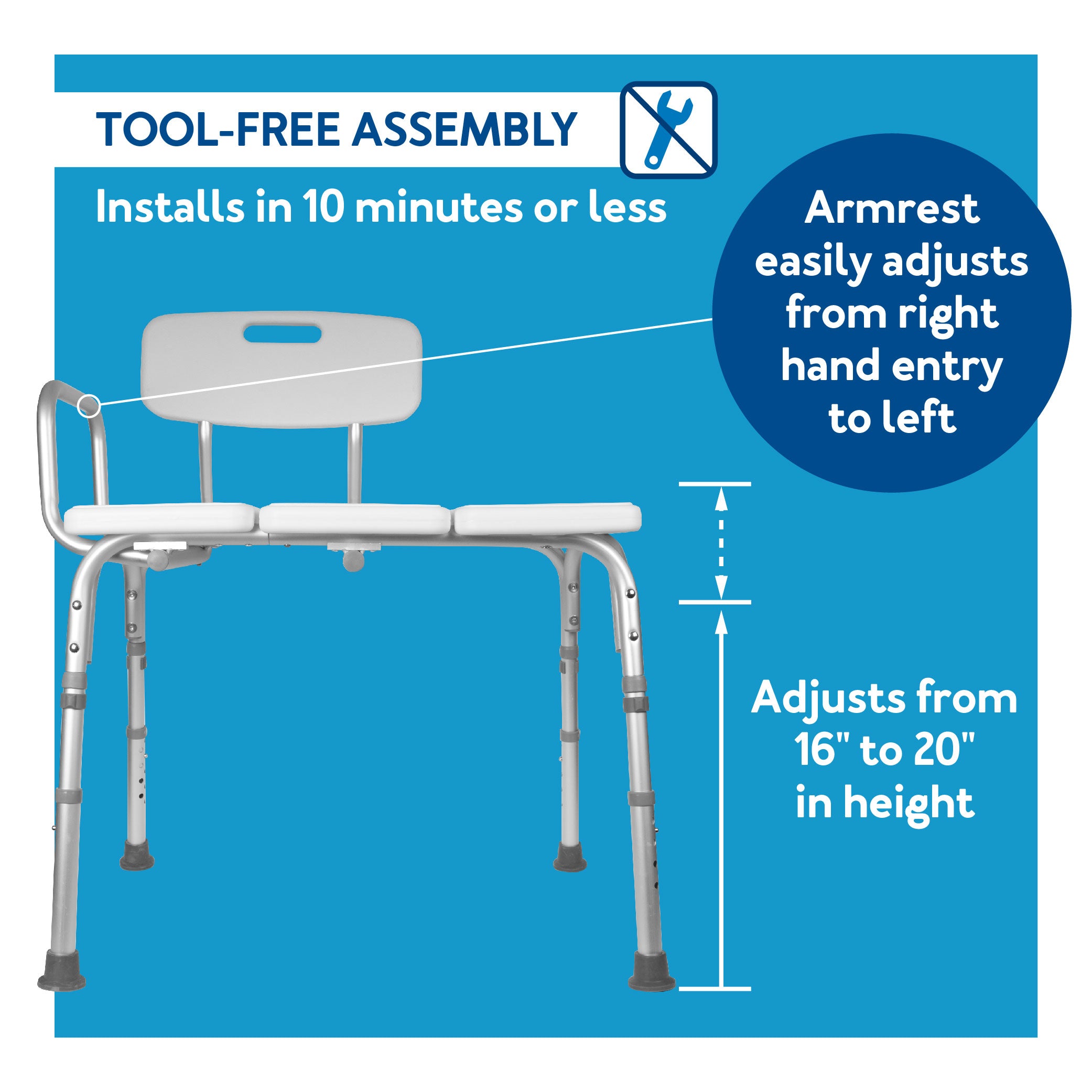 TOOL-FREE ASSEMBLY

Installs in 10 minutes or less

Armrest easily adjusts from right hand entry to left

Adjusts from 16" to 20" in height