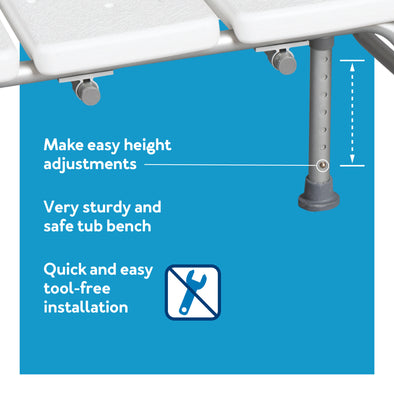 Make easy height adjustments

Very sturdy and safe tub bench

Quick and easy tool-free installation