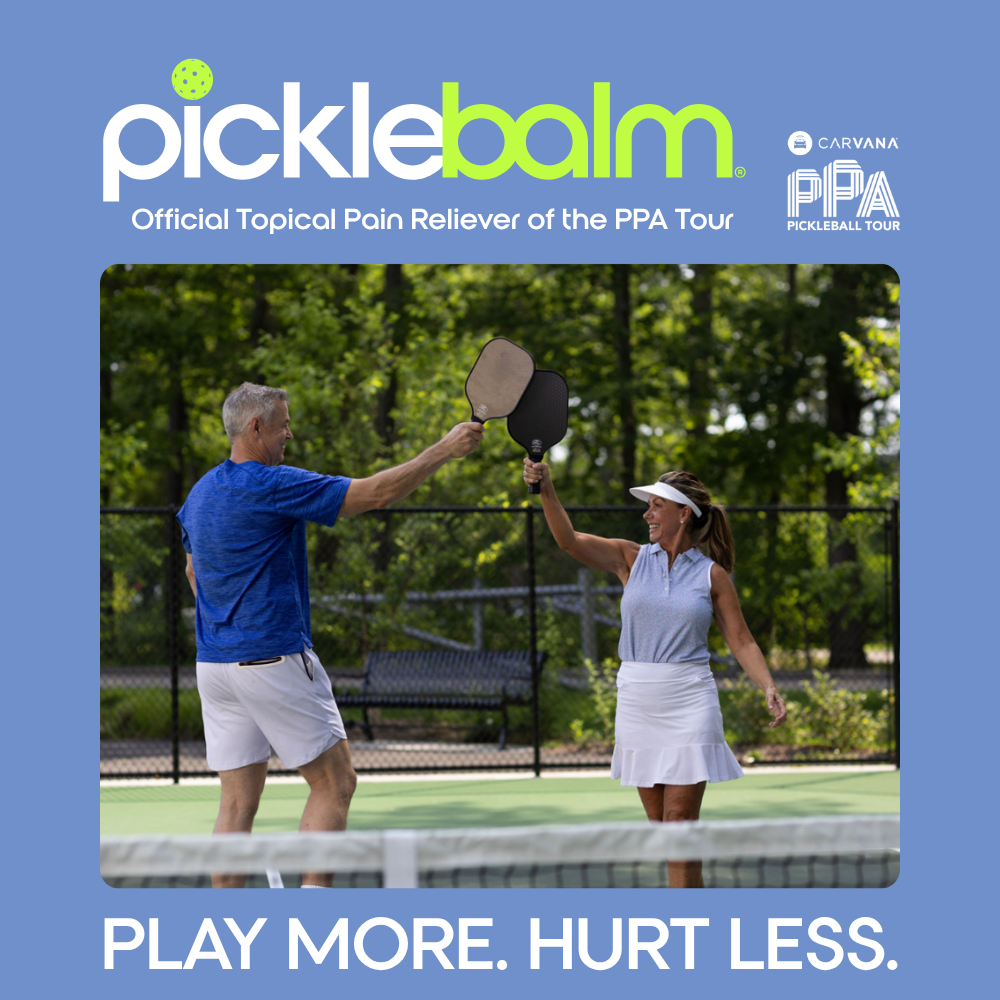 picklebalm®
Official Topical Pain Reliever of the PPA Tour

CARVANA
PPA
PICKLEBALL TOUR

PLAY MORE. HURT LESS.