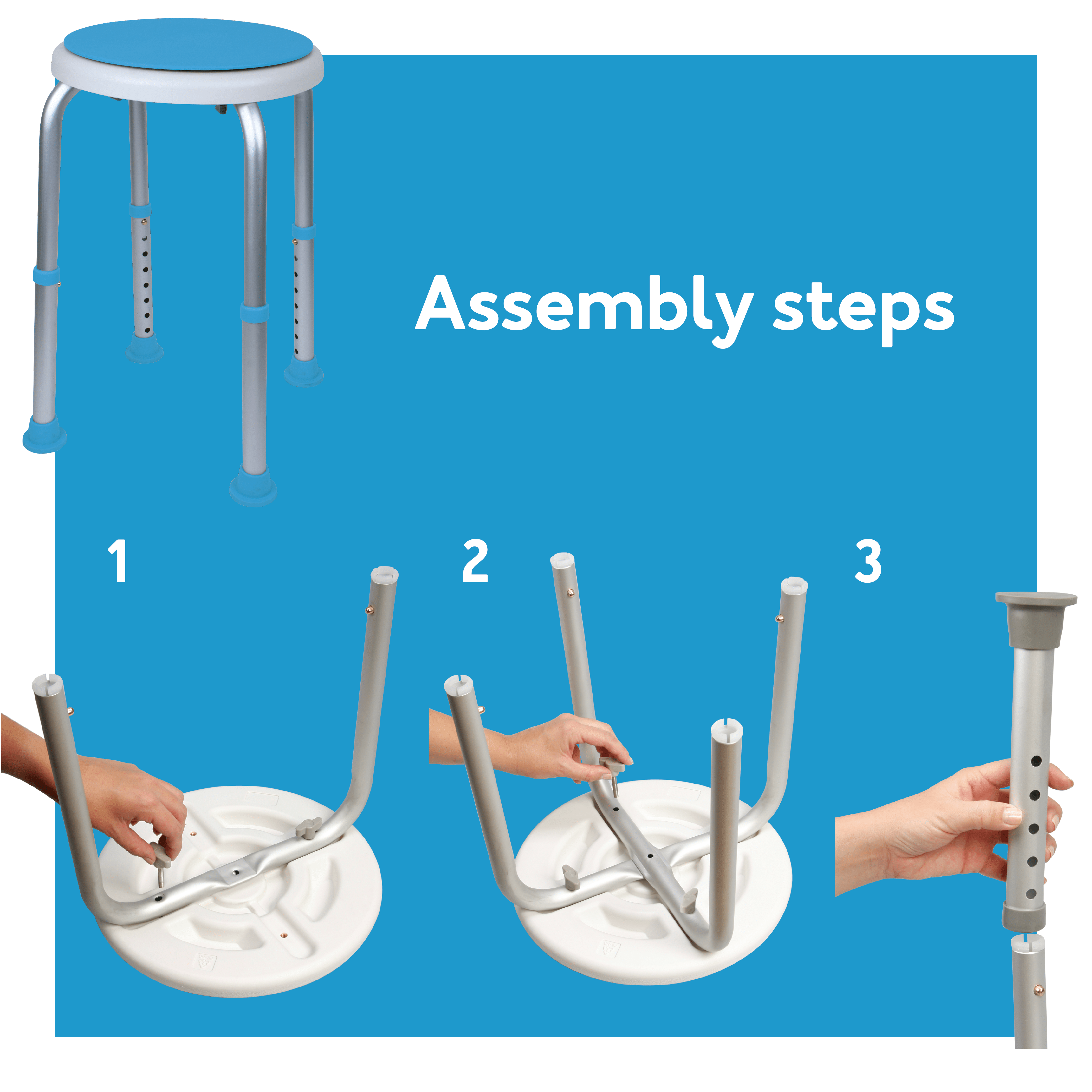 Assembly steps

1

2

3